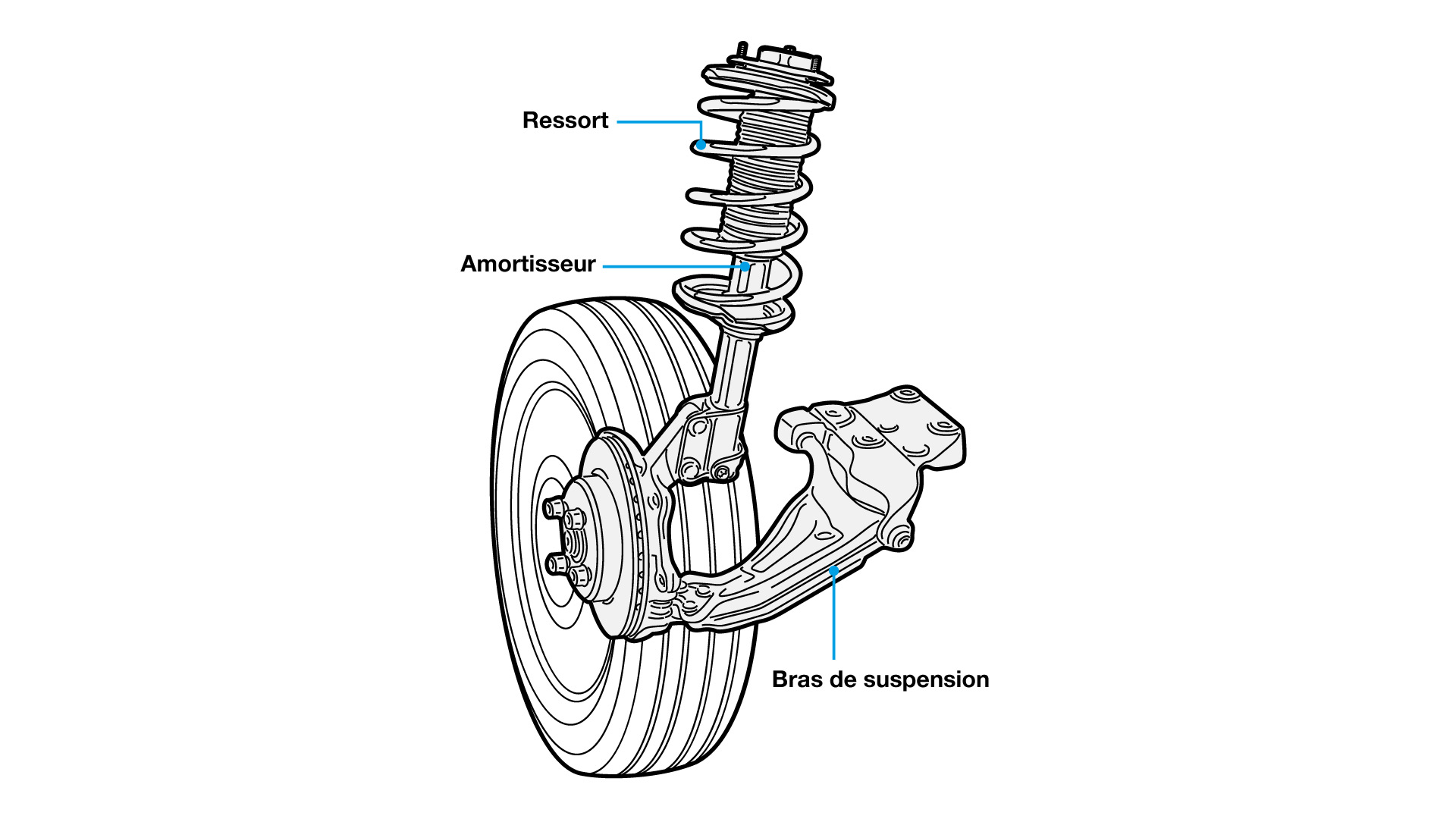 Ressort

Amortisseur

Bras de suspension