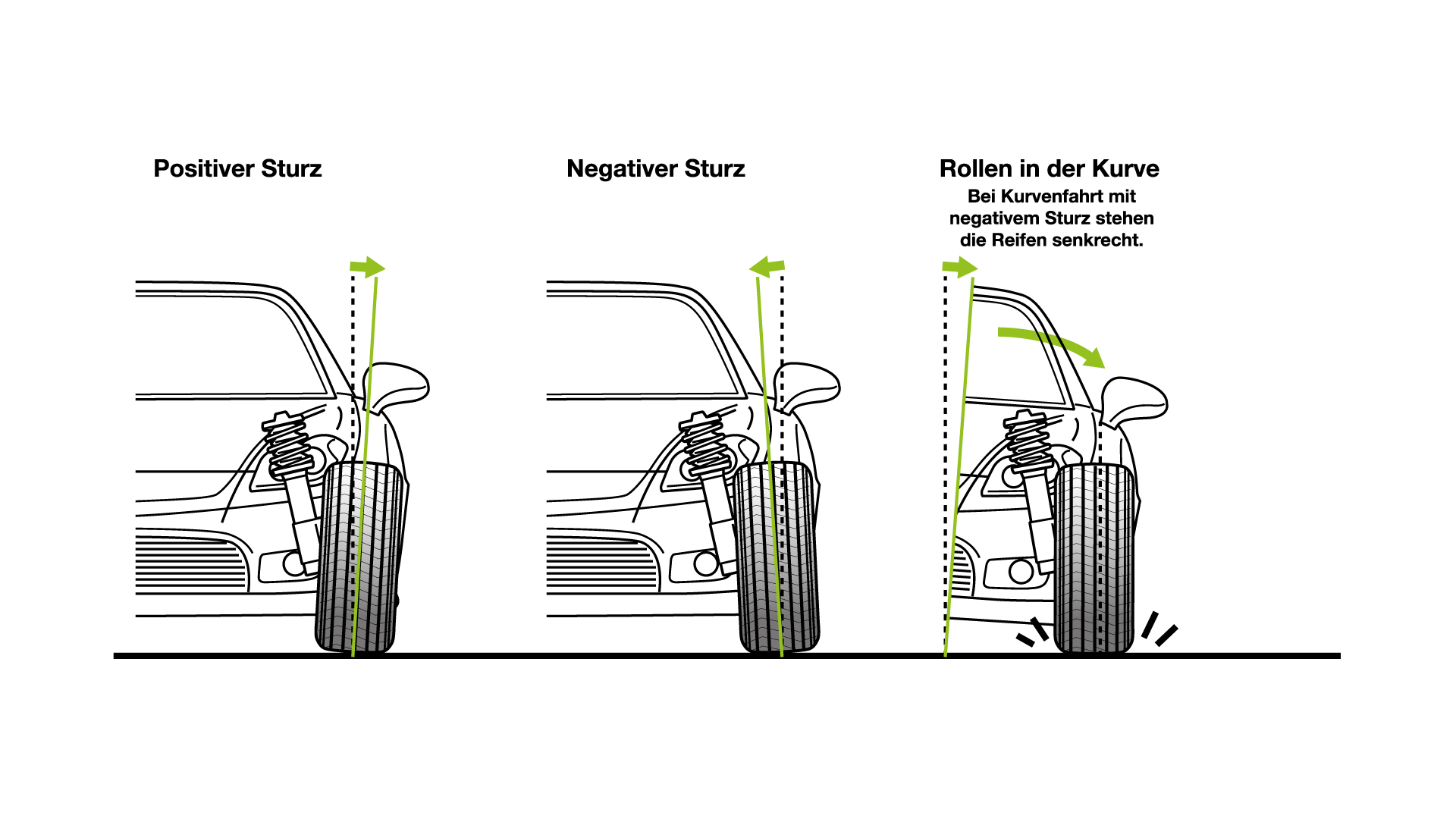 Positiver Sturz

Negativer Sturz

Rollen in der Kurve

Bei Kurvenfahrt mit negativem Sturz stehen die Reifen senkrecht.