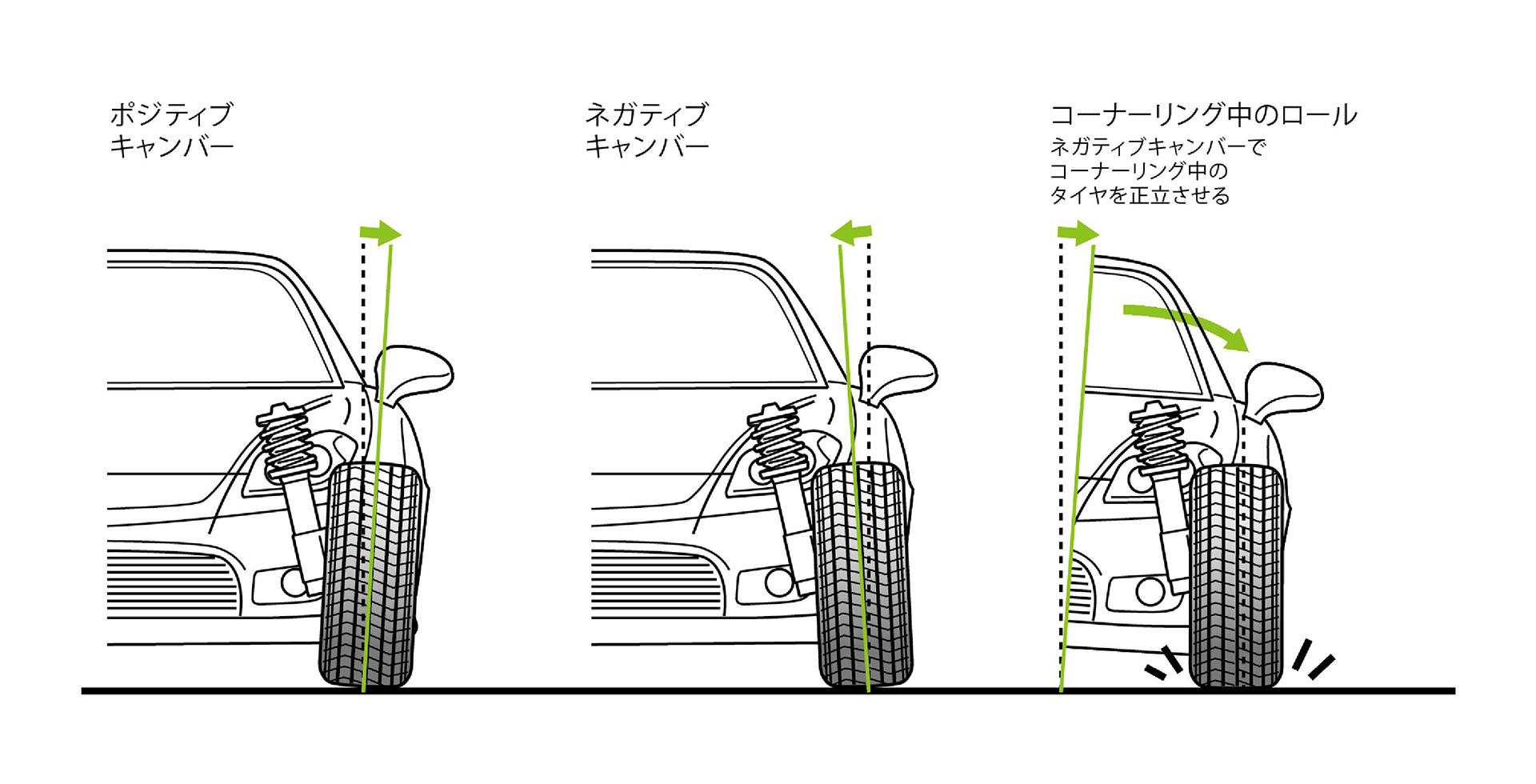 ポジティブ
キャンバー

ネガティブ
キャンバー

コーナーリング中のロール
ネガティブキャンバーで
コーナーリング中の
タイヤを正立させる