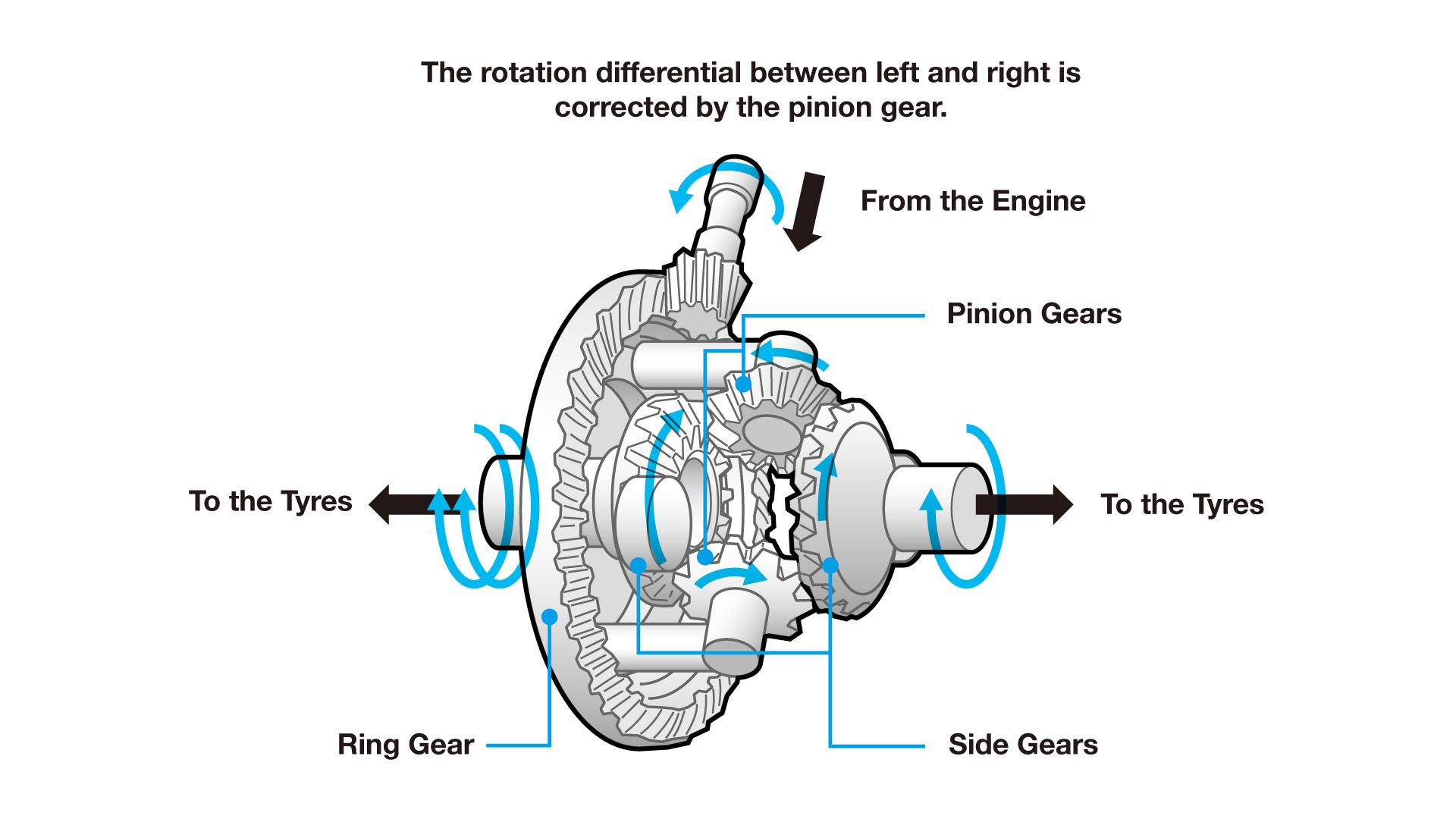 The rotation differential between left and right is corrected by the pinion gear.

From the Engine

Pinion Gears

To the Tyres

To the Tyres

Ring Gear

Side Gears