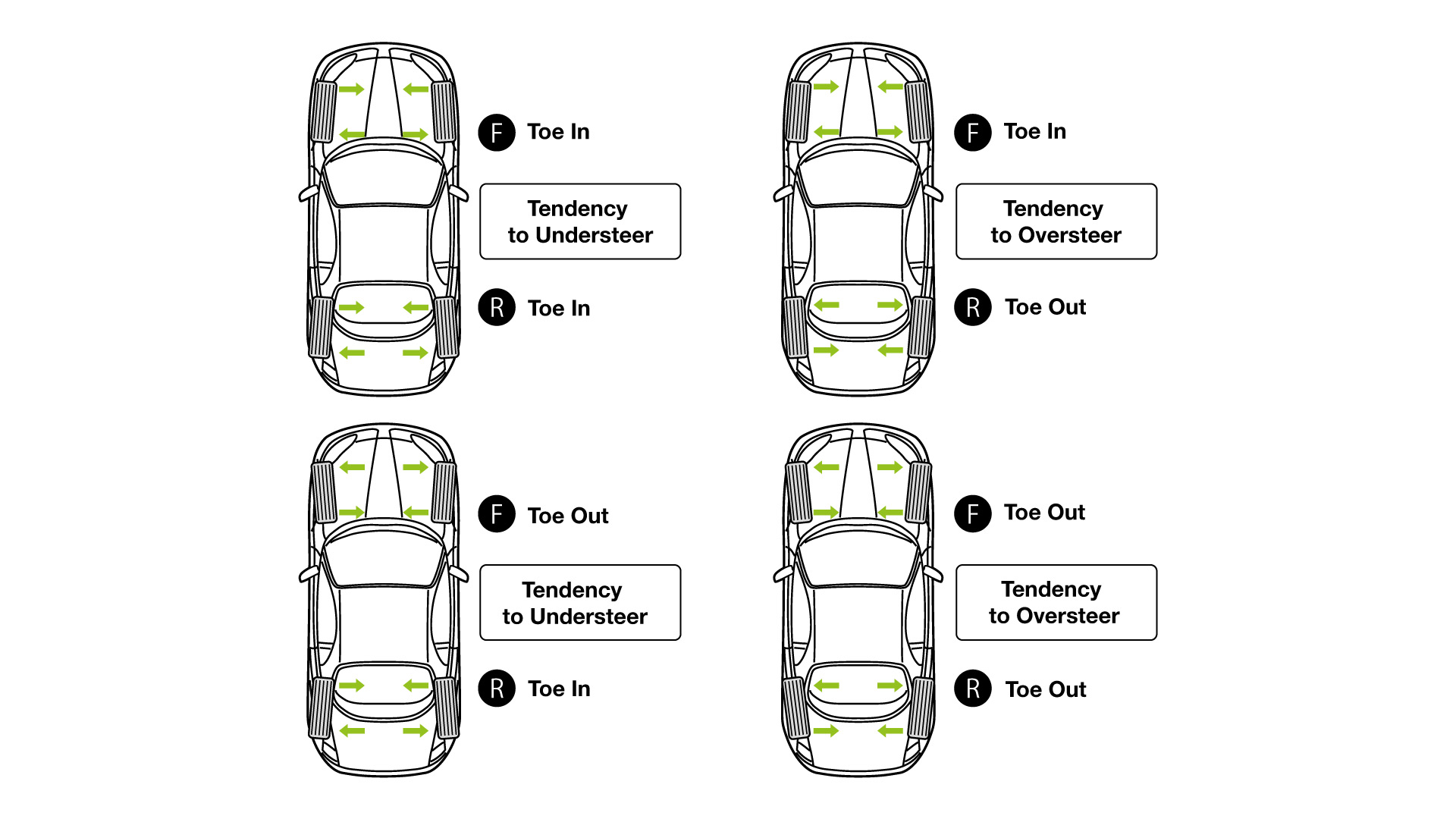 F Toe In

Tendency to Understeer

R Toe In

F Toe In

Tendency to Oversteer

R Toe Out

F Toe Out

Tendency to Understeer

R Toe In

F Toe Out

Tendency to Oversteer

R Toe Out