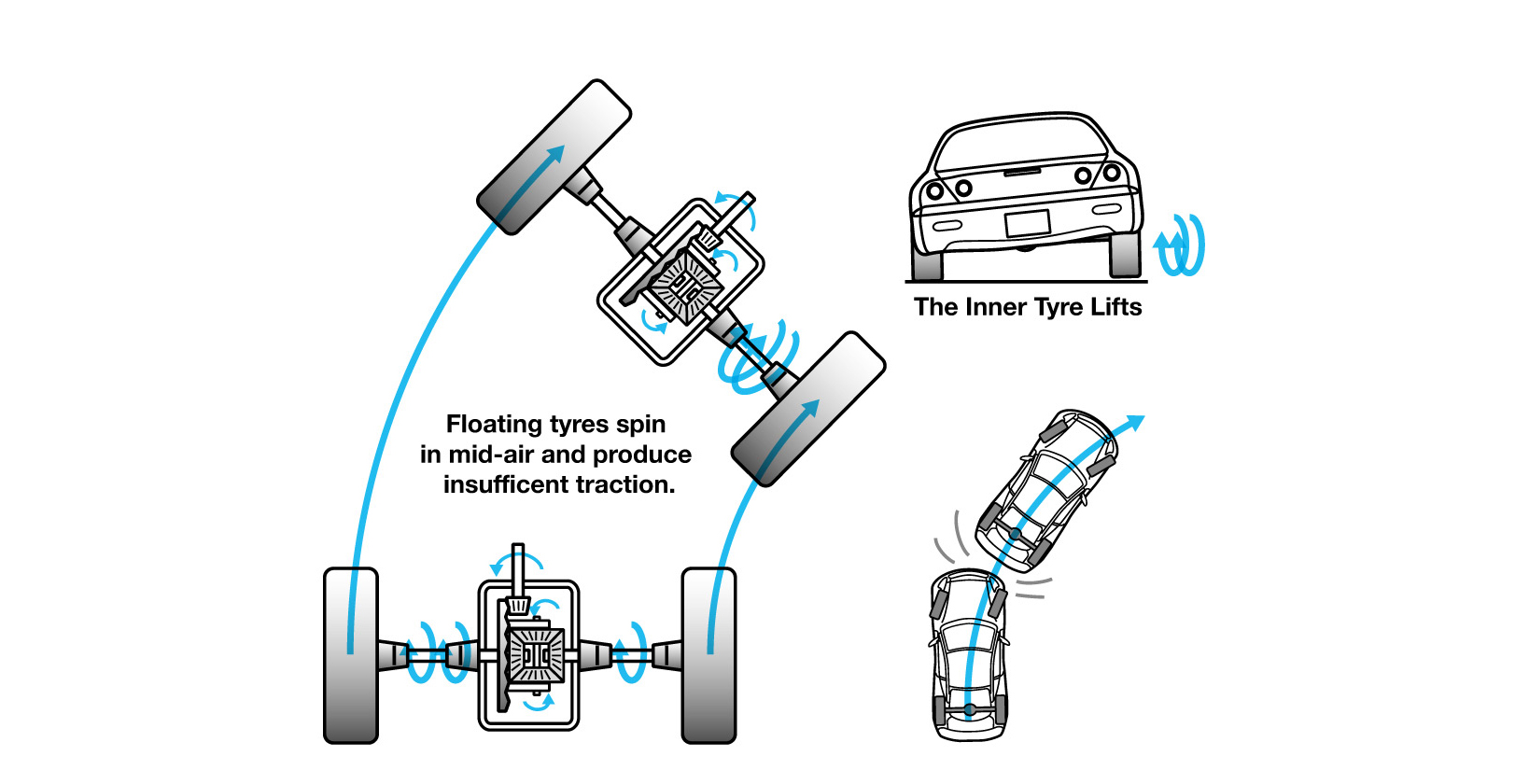 The Inner Tyre Lifts

Floating tyres spin in mid-air and produce insufficent traction.