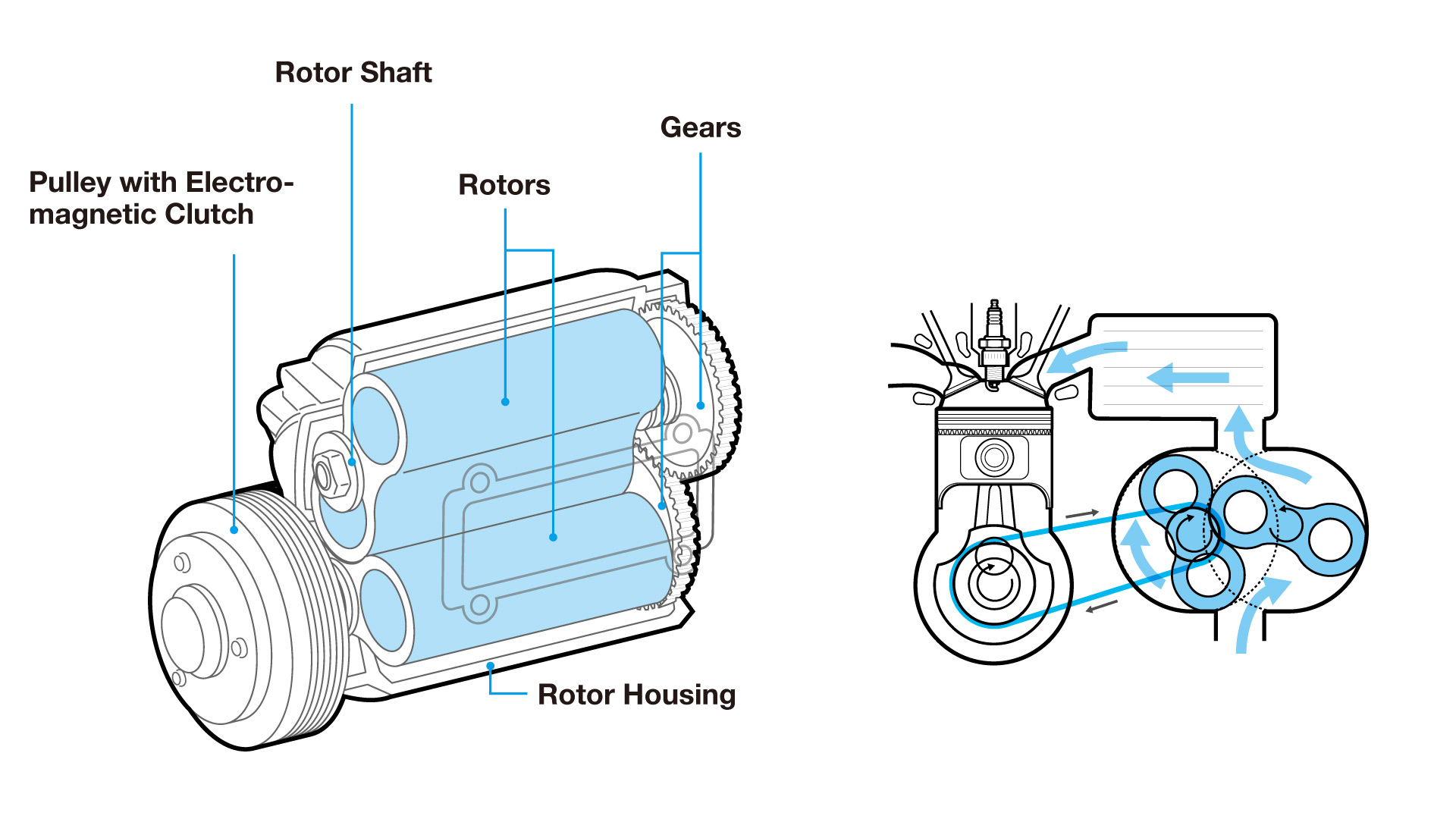 Rotor Shaft

Gears

Pulley with Electromagnetic Clutch

Rotors

Rotor Housing