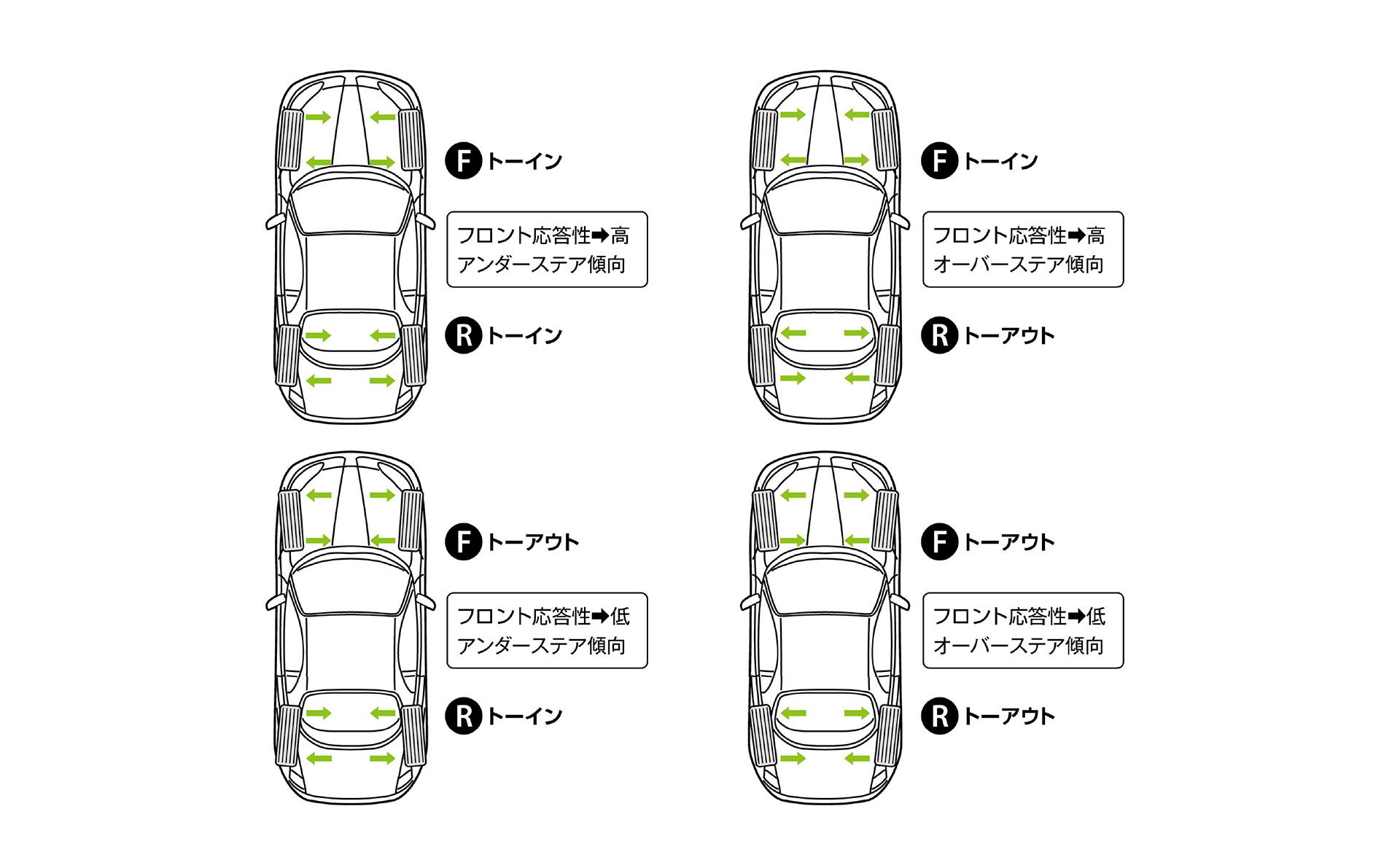 F トーイン

フロント応答性➡高
アンダーステア傾向

R トーイン

F トーイン

フロント応答性➡高
オーバーステア傾向

R トーアウト

F トーアウト

フロント応答性➡低
アンダーステア傾向

R トーイン

F トーアウト

フロント応答性➡低
オーバーステア傾向

R トーアウト