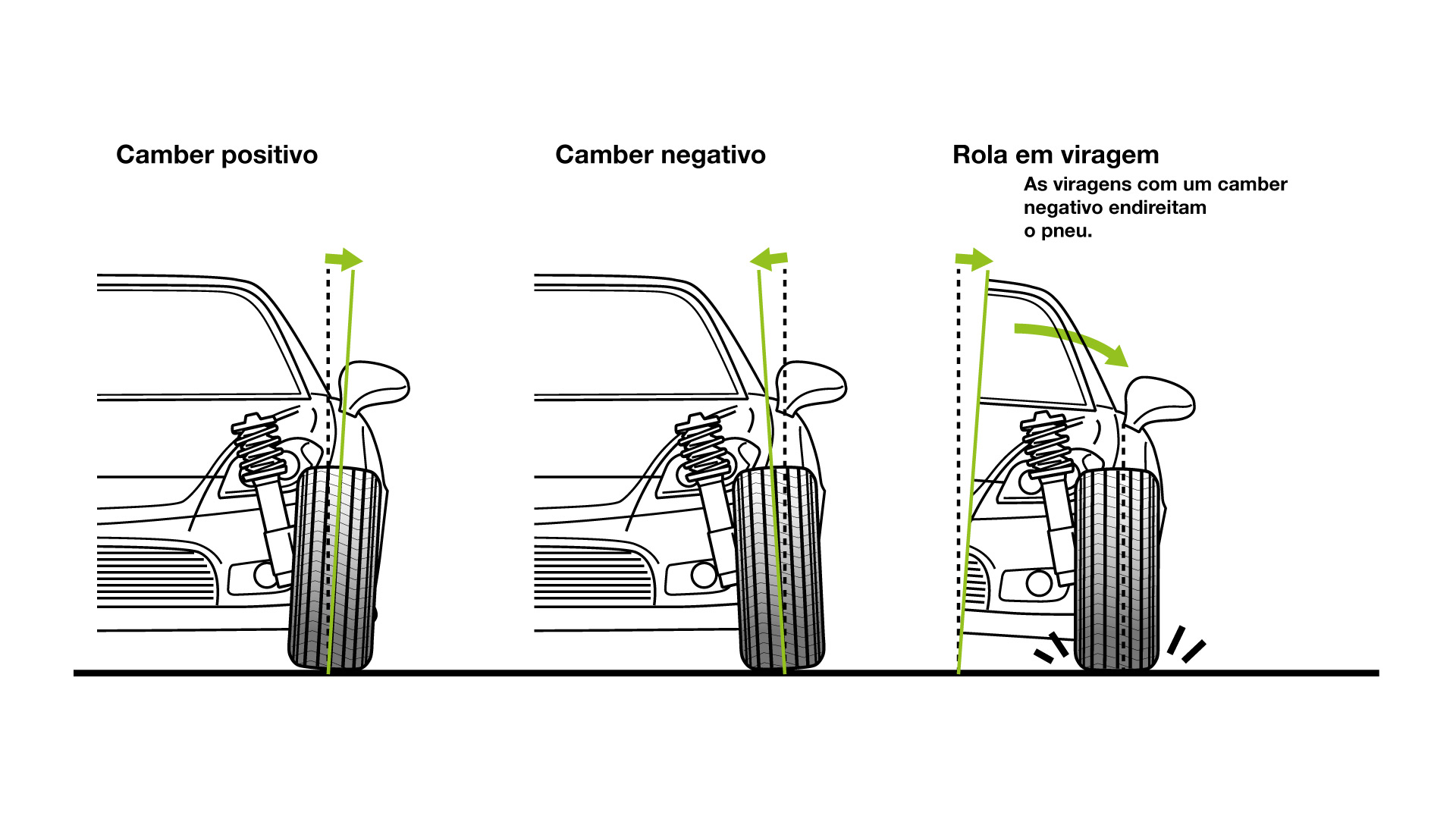 Camber positivo

Camber negativo

Rola em viragem

As viragens com um camber negativo endireitam o pneu.