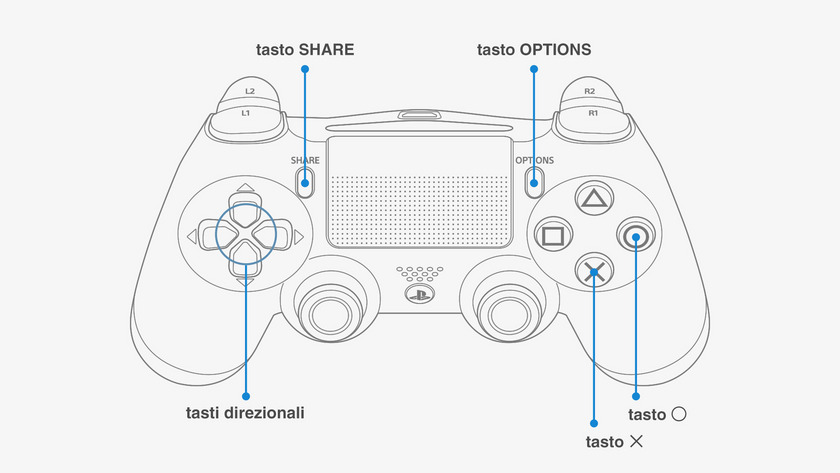 tasto SHARE
tasto OPTIONS
L2
L1
R2
R1
SHARE
OPTIONS
tasti direzionali
tasto ○
tasto ×