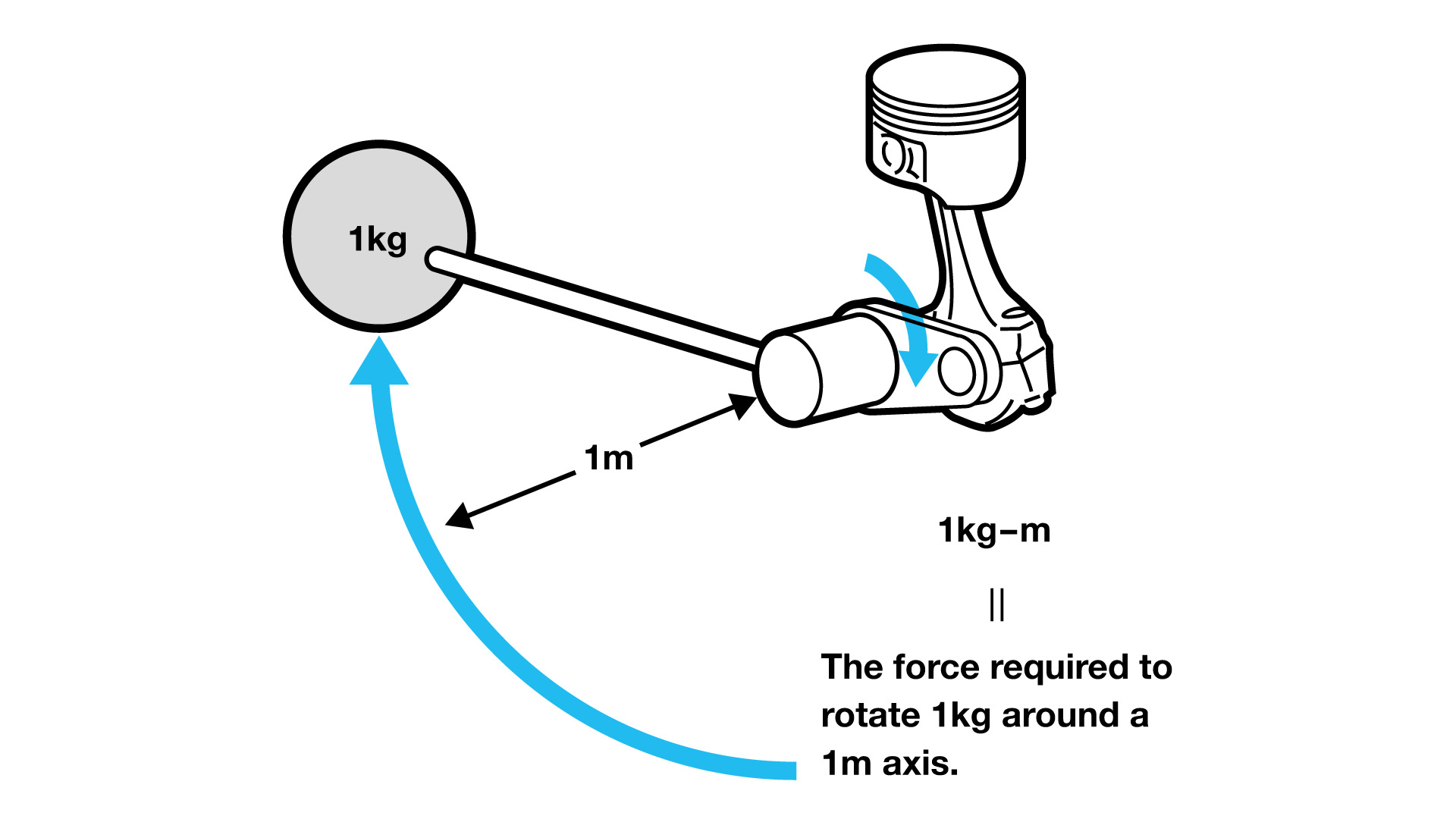 1kg

1m

1kg–m

||

The force required to rotate 1kg around a 1m axis.