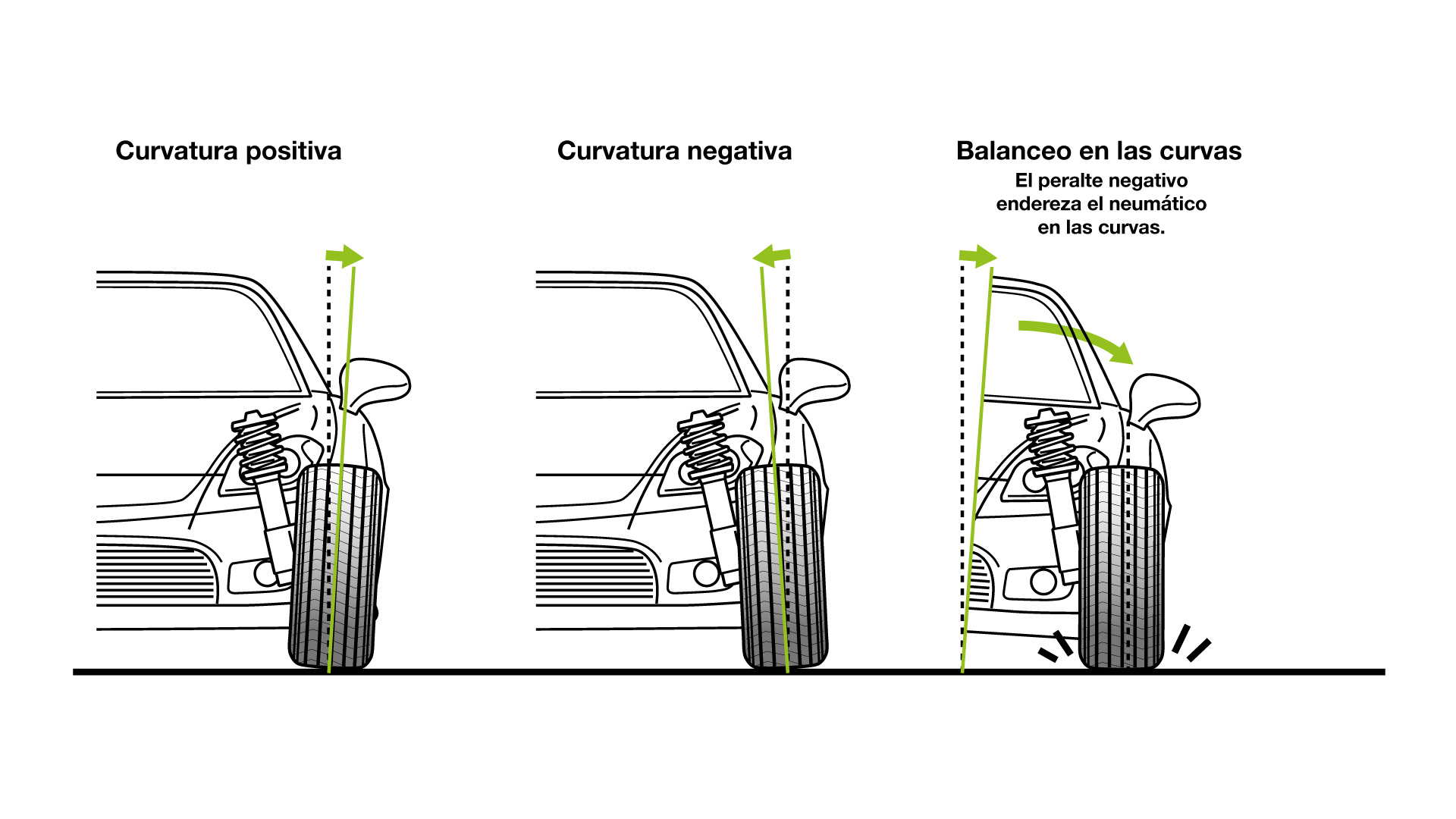 Curvatura positiva

Curvatura negativa

Balanceo en las curvas

El peralte negativo endereza el neumático en las curvas.