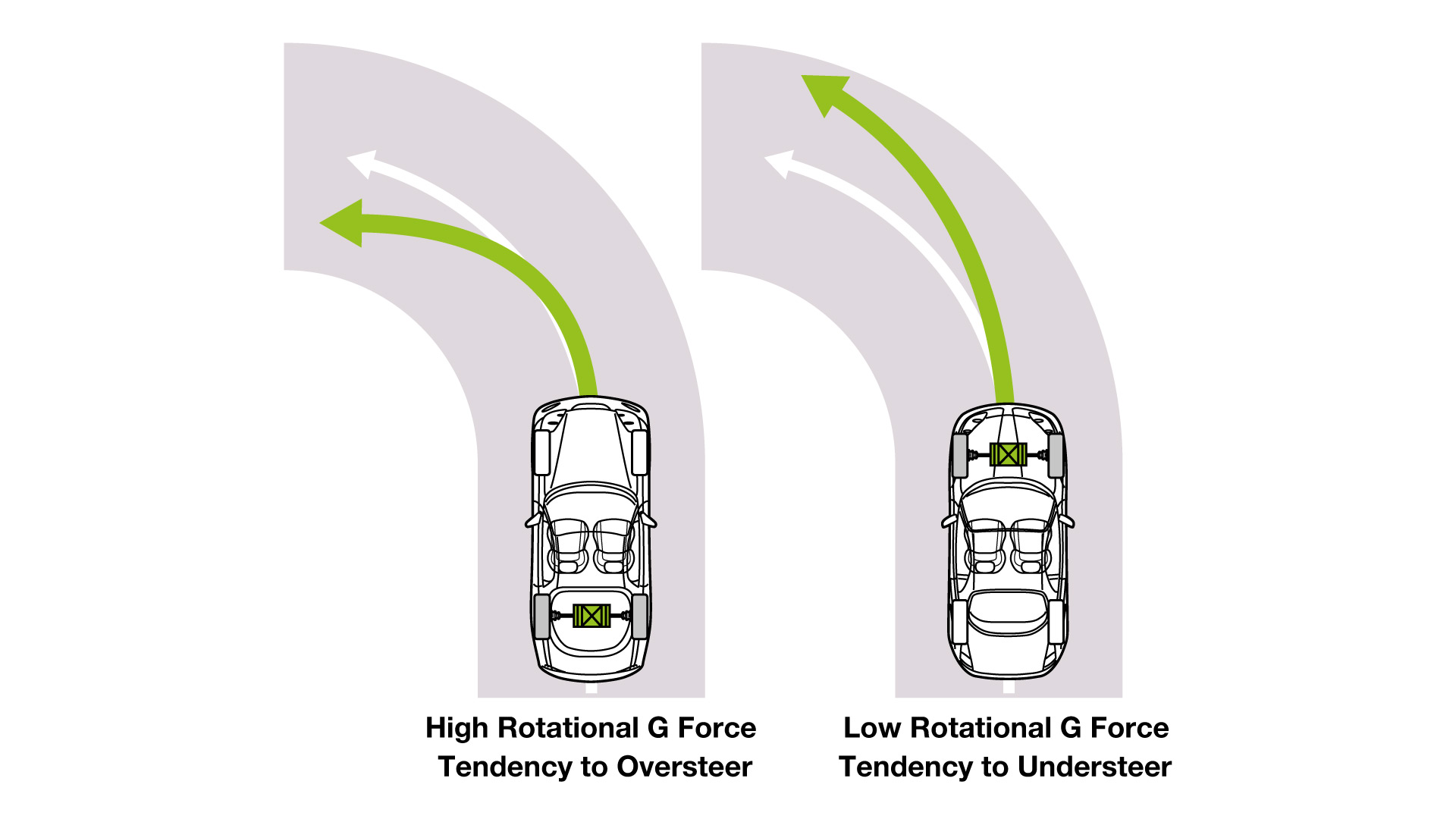 High Rotational G Force
Tendency to Oversteer

Low Rotational G Force
Tendency to Understeer