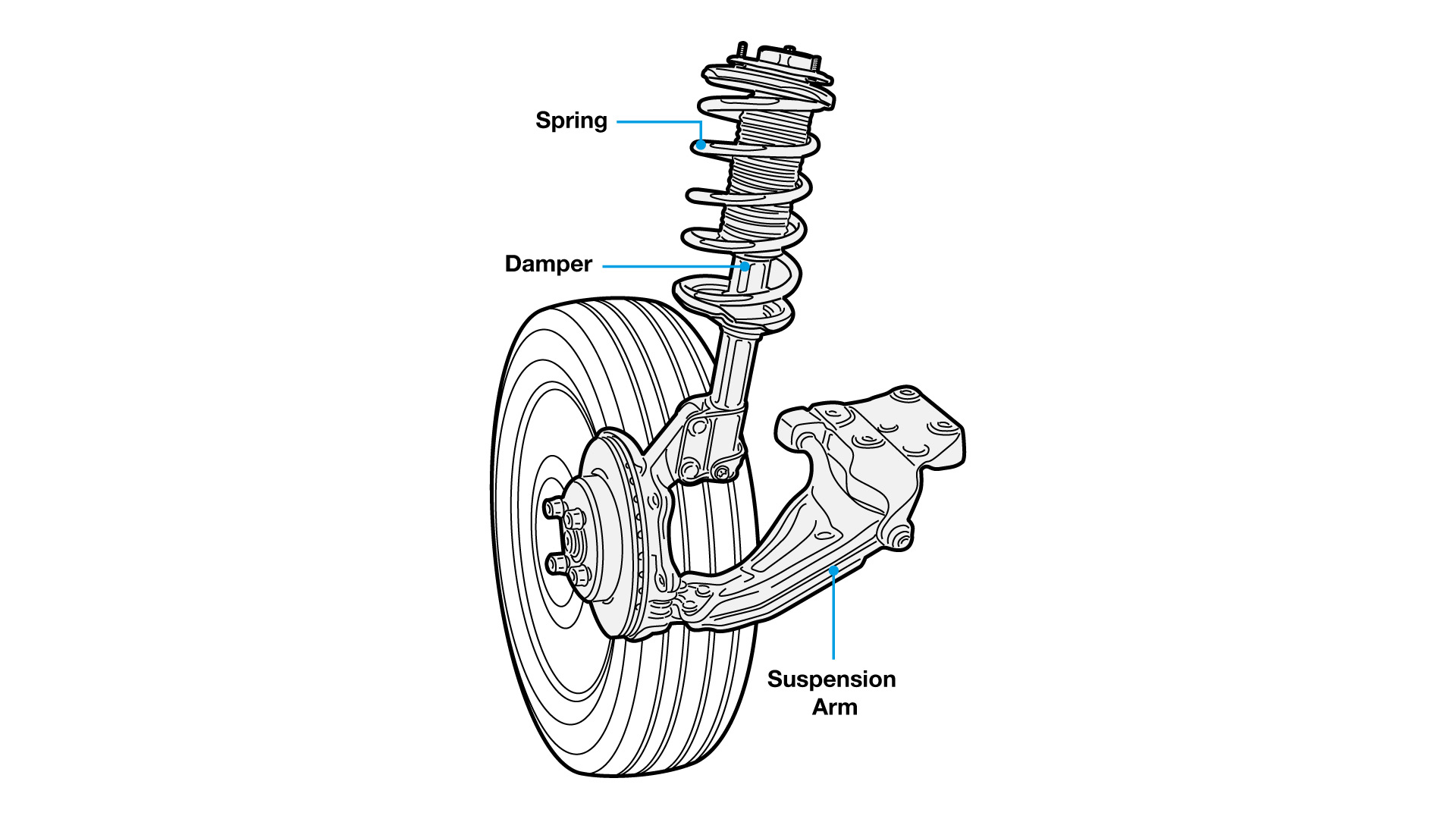 Spring

Damper

Suspension Arm