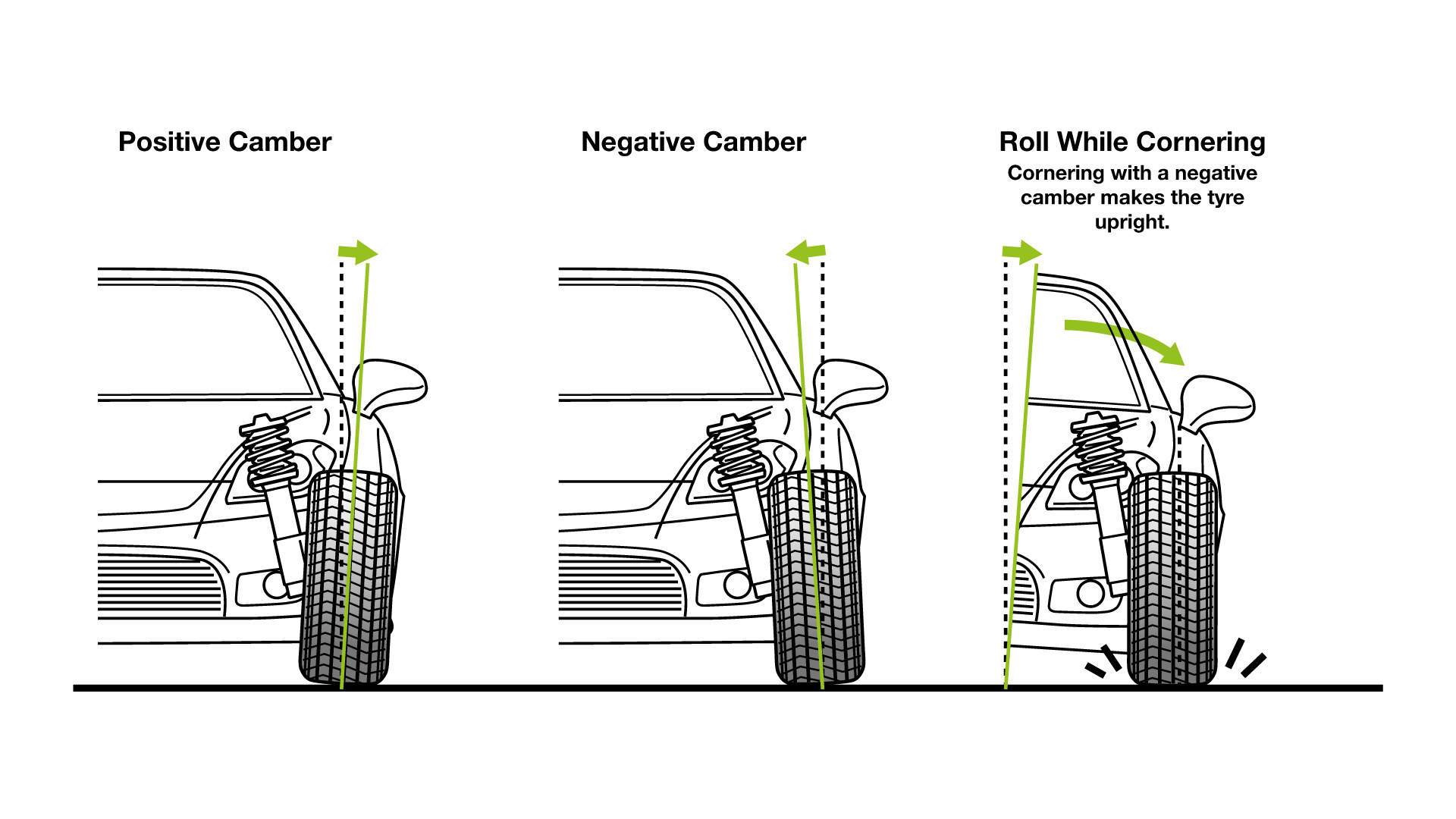 Positive Camber

Negative Camber

Roll While Cornering

Cornering with a negative camber makes the tyre upright.