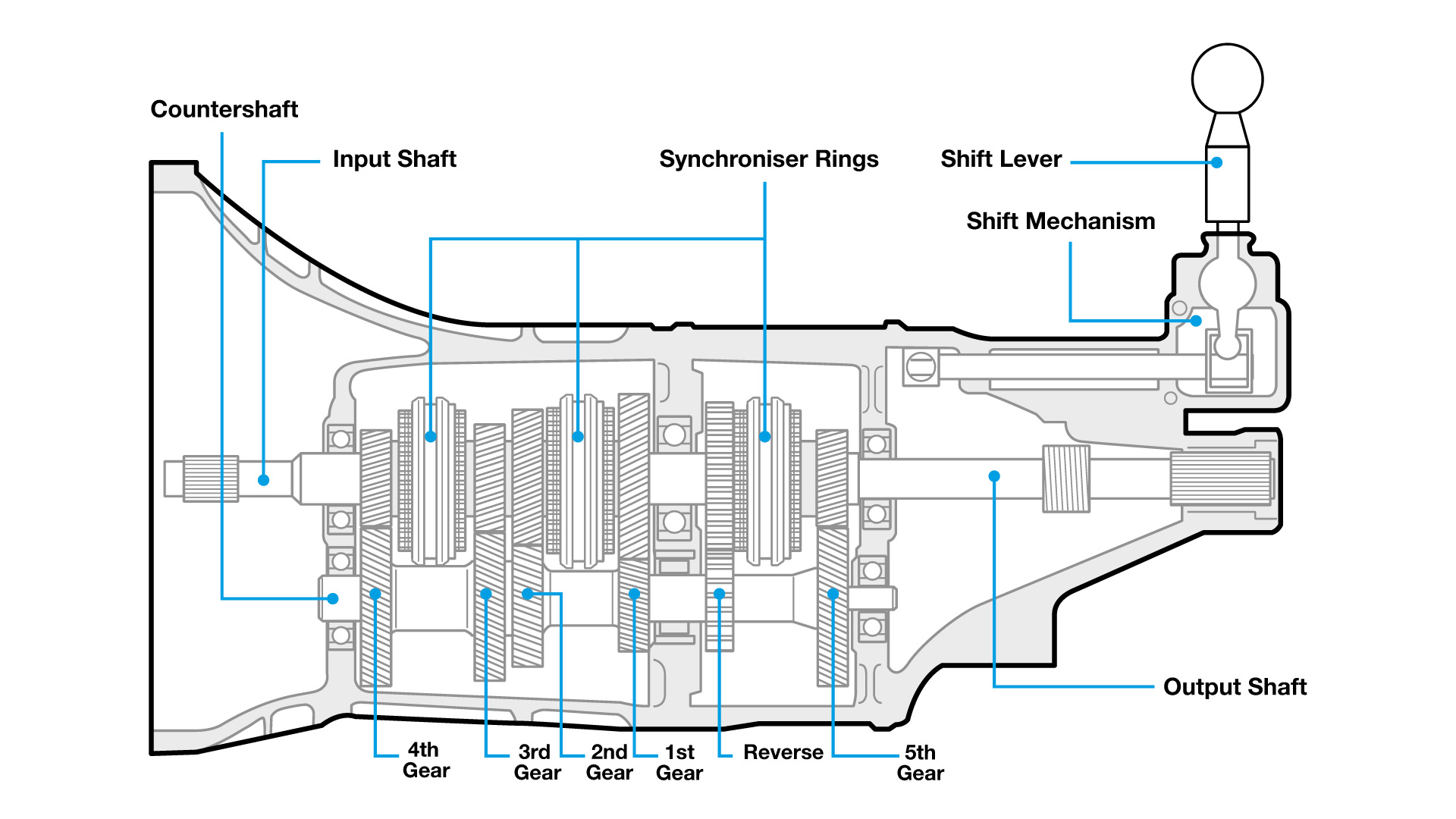 Countershaft

Input Shaft

Synchroniser Rings

Shift Lever

Shift Mechanism

Output Shaft

4th Gear

3rd Gear

2nd Gear

1st Gear

Reverse

5th Gear