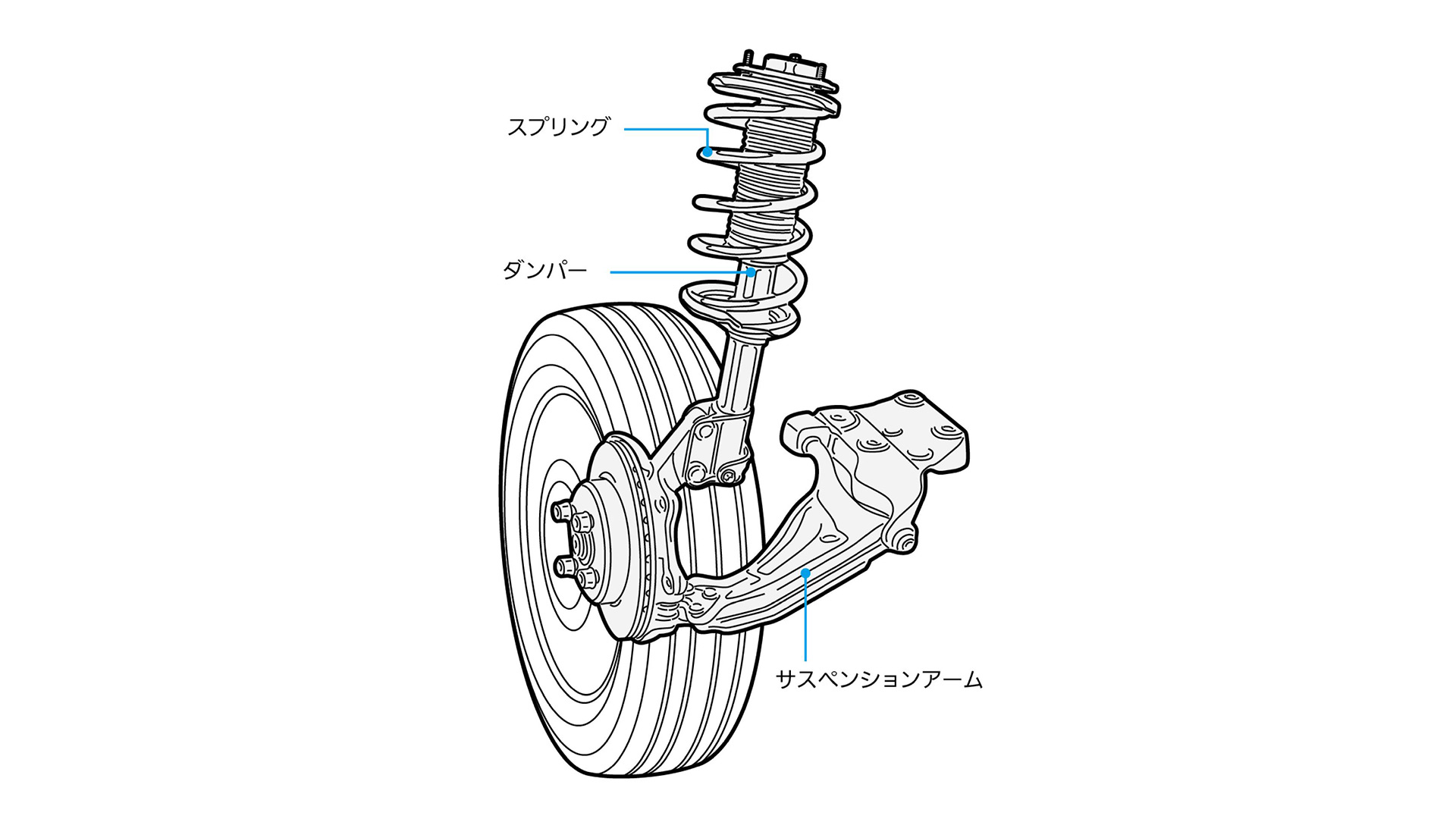 スプリング

ダンパー

サスペンションアーム