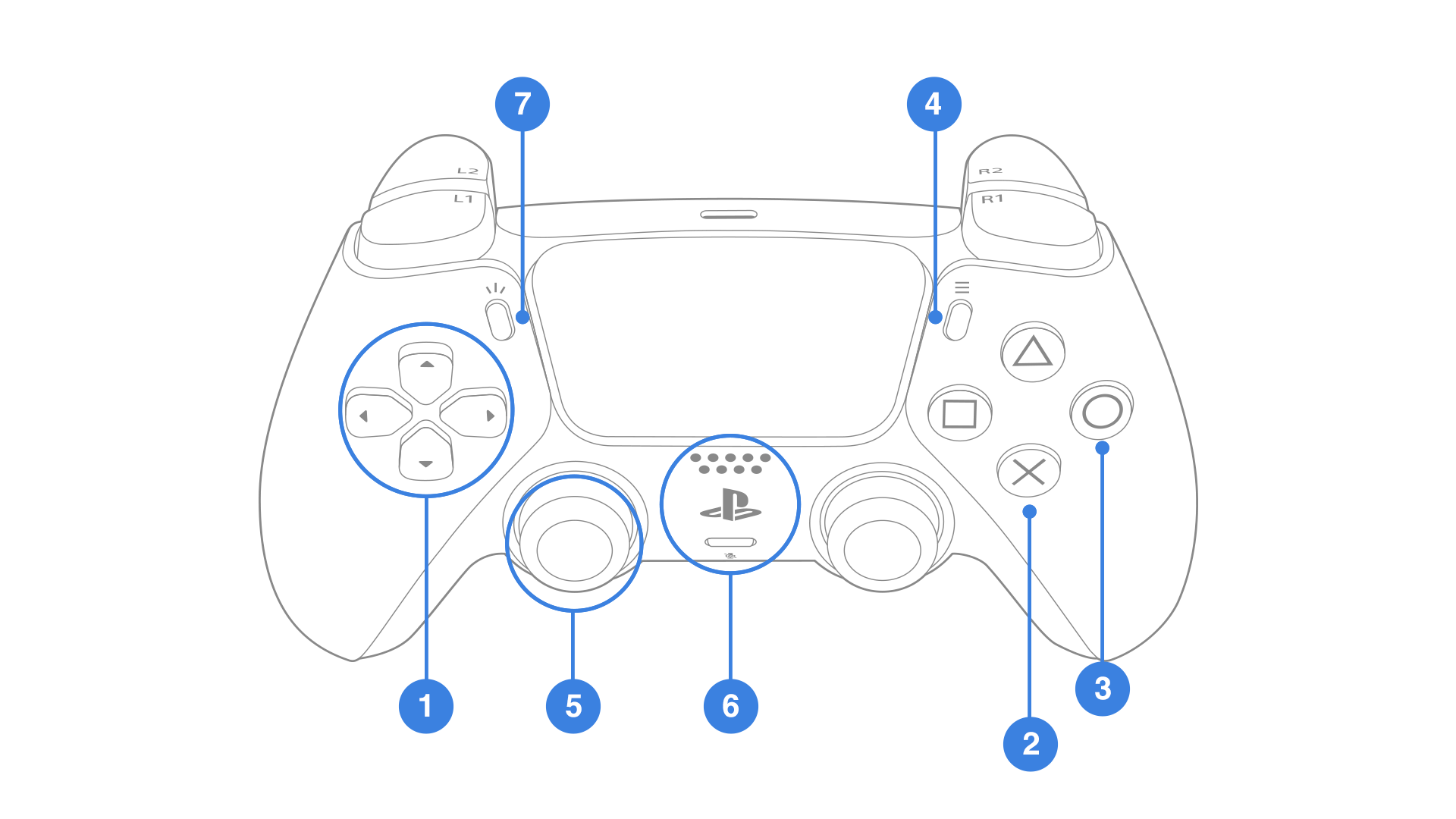 7
4
L2
L1
R2
R1
1
5
6
2
3