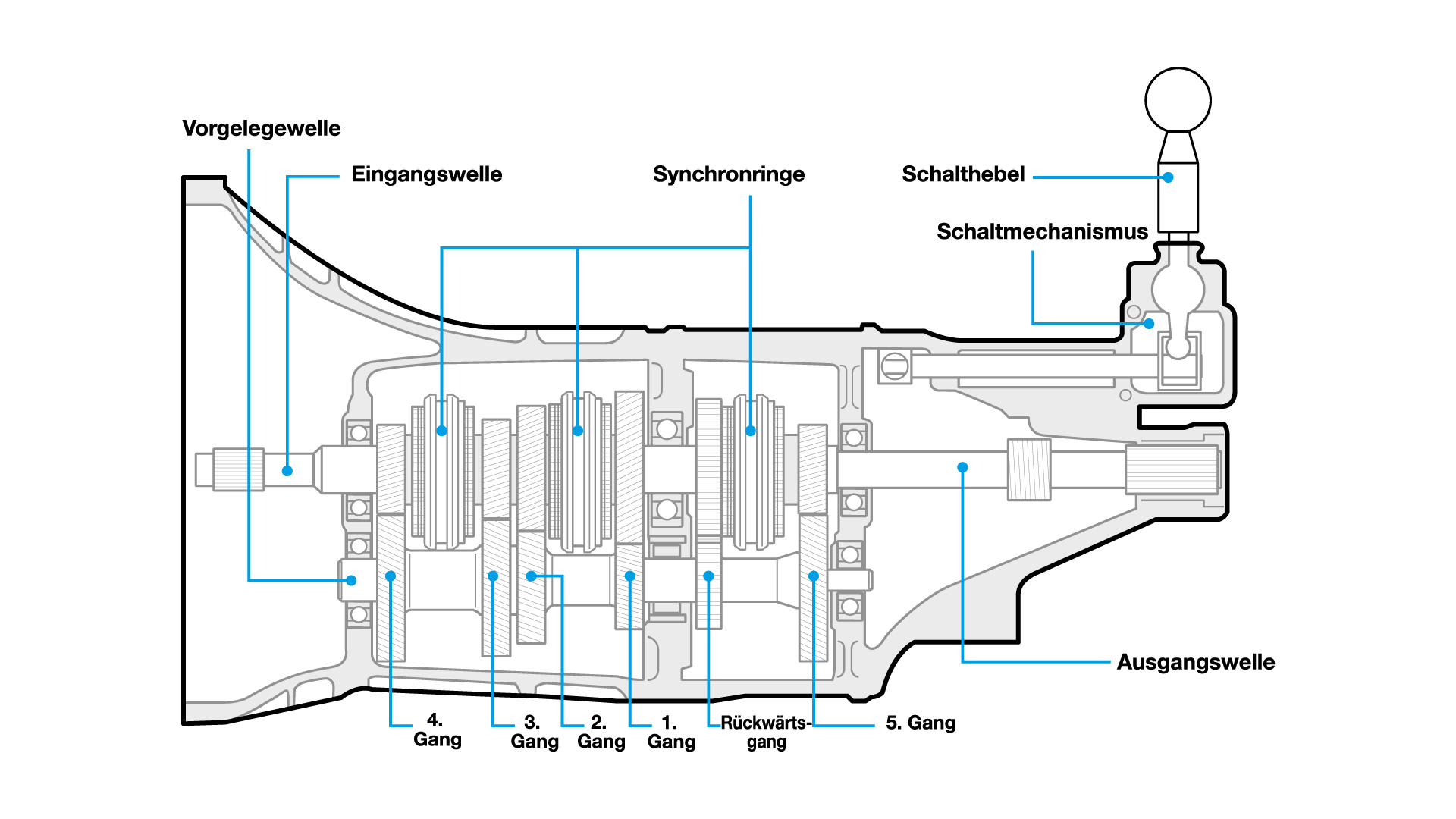 Vorgelegewelle

Eingangswelle

Synchronringe

Schalthebel

Schaltmechanismus

Ausgangswelle

4. Gang

3. Gang

2. Gang

1. Gang

Rückwärtsgang

5. Gang